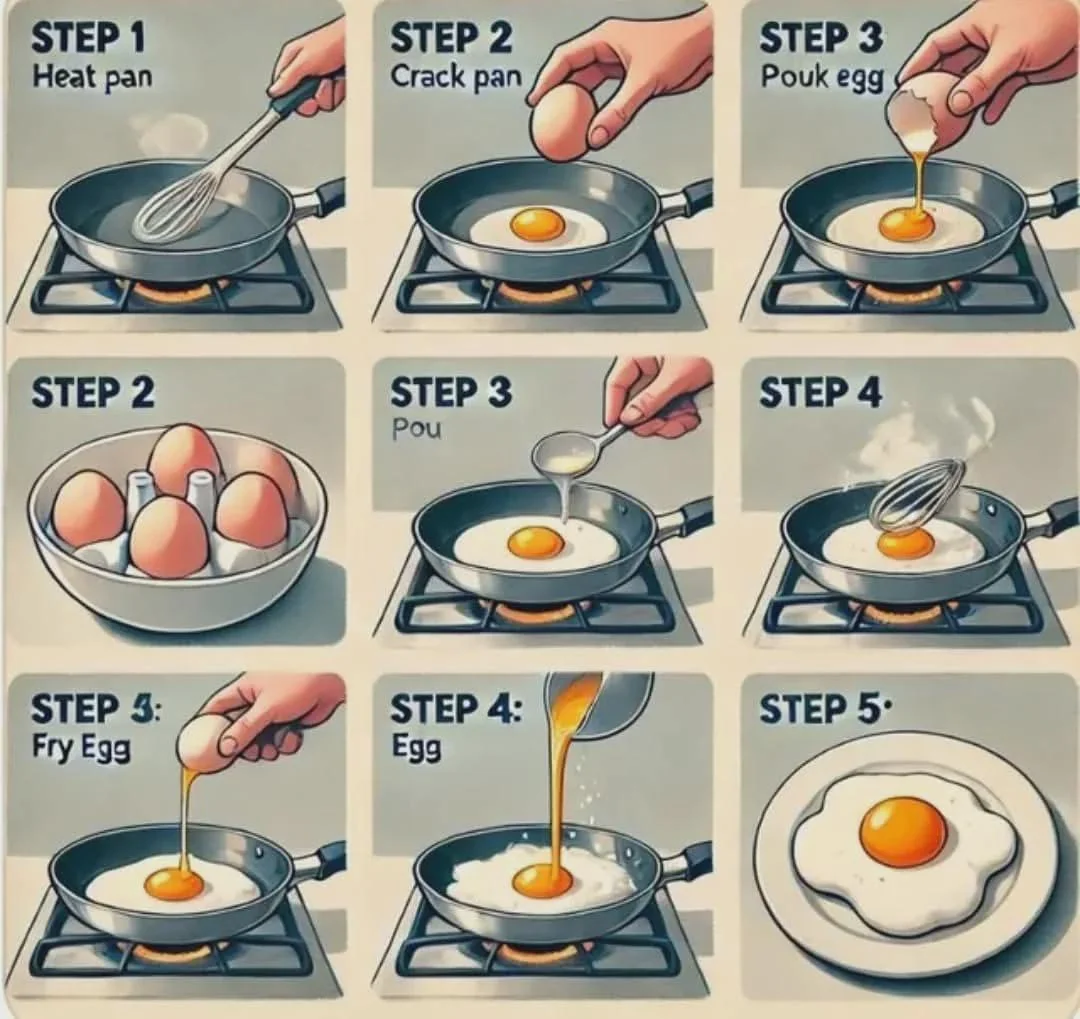 STEP 1
Heat pan

STEP 2
Crack pan

STEP 3
Pouk egg

STEP 2

STEP 3
Pou

STEP 4

STEP 5:
Fry Egg

STEP 4:
Egg

STEP 5·